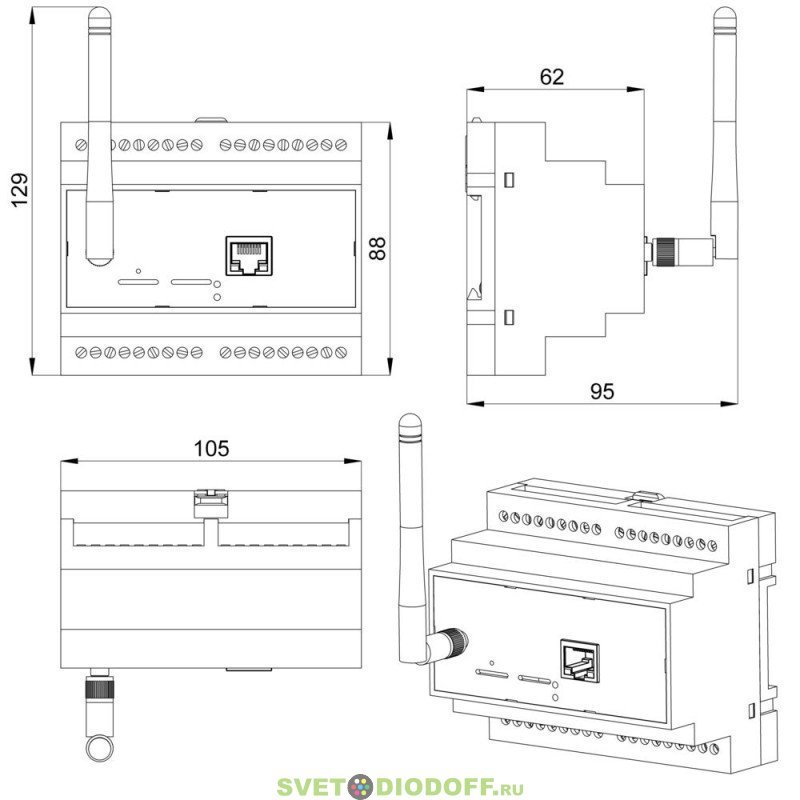 129

88

62

95

105

SVETODIODOFF.RU