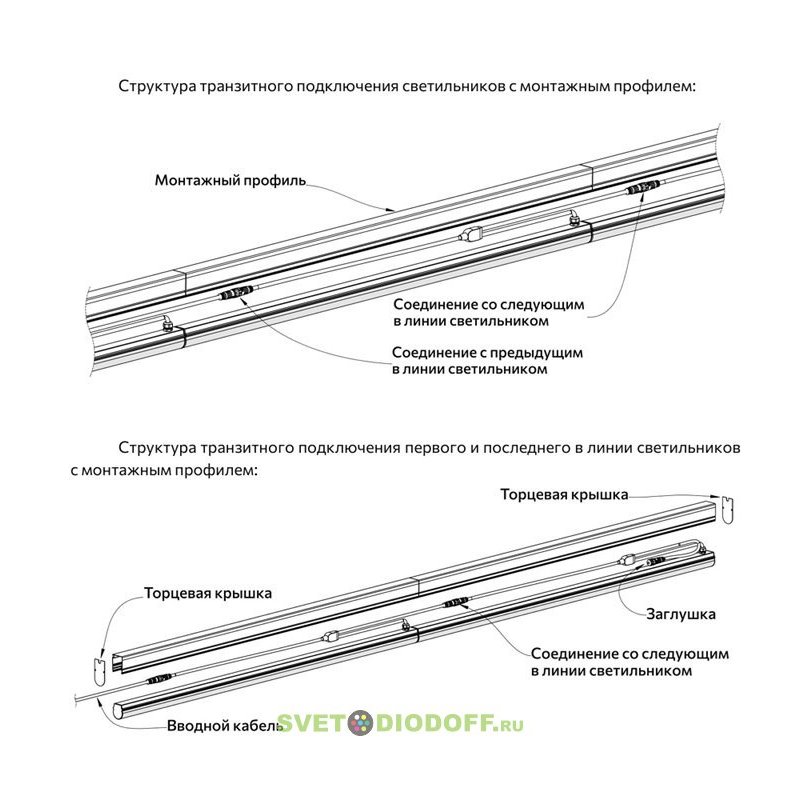 Структура транзитного подключения светильников с монтажным профилем:

Монтажный профиль

Соединение со следующим в линии светильником

Соединение с предыдущим в линии светильником

Структура транзитного подключения первого и последнего в линии светильников с монтажным профилем:

Торцевая крышка

Торцевая крышка

Заглушка

Соединение со следующим в линии светильником

Вводной кабель

SVETODIODOFF.RU