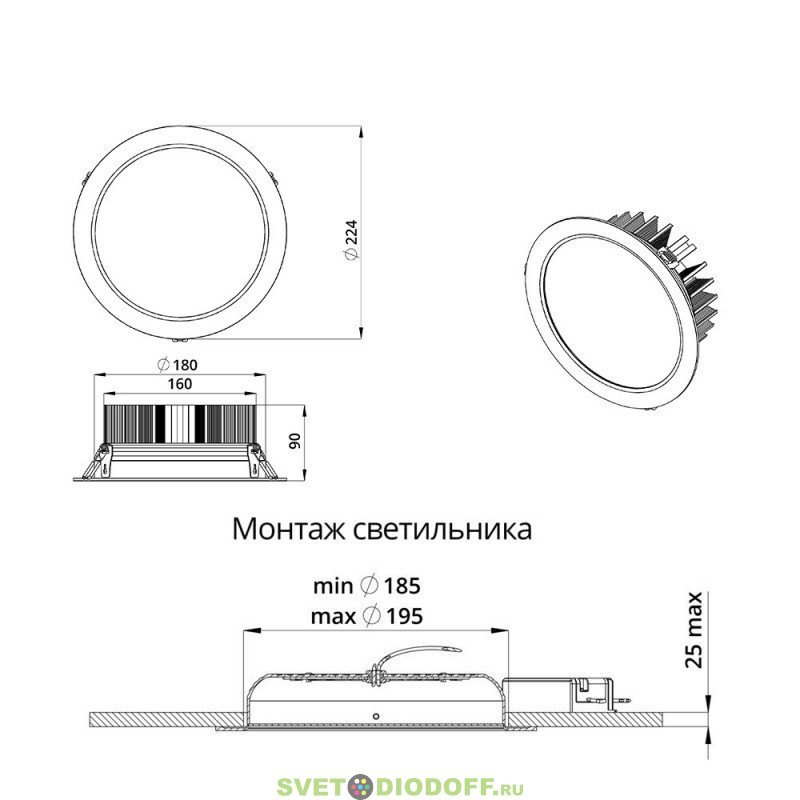 $\varnothing$ 224

$\varnothing$ 180

160

90

Монтаж светильника

min $\varnothing$ 185
max $\varnothing$ 195

25 max

SVETODIODOFF.RU