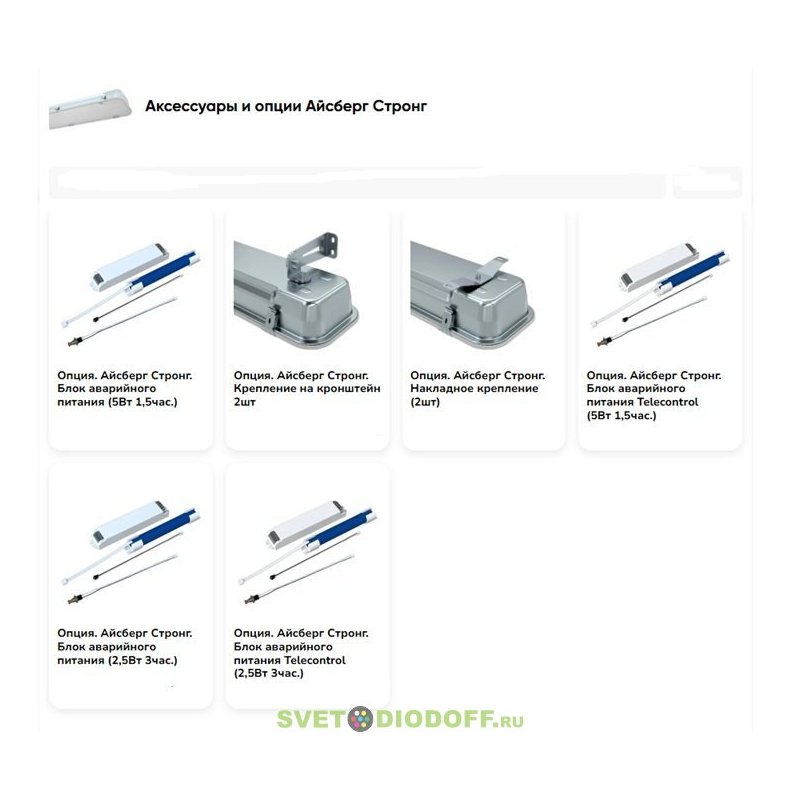 Аксессуары и опции Айсберг Стронг

Опция. Айсберг Стронг. Блок аварийного питания (5Вт 1,5час.)

Опция. Айсберг Стронг. Крепление на кронштейн 2шт

Опция. Айсберг Стронг. Накладное крепление (2шт)

Опция. Айсберг Стронг. Блок аварийного питания Telecontrol (5Вт 1,5час.)

Опция. Айсберг Стронг. Блок аварийного питания (2,5Вт 3час.)

Опция. Айсберг Стронг. Блок аварийного питания Telecontrol (2,5Вт 3час.)

SVETODIODOFF.RU